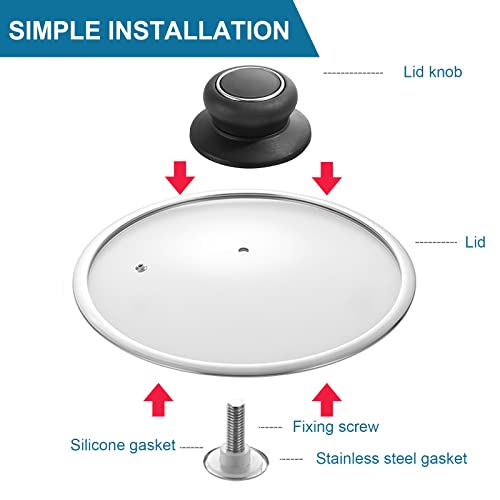 SIMPLE INSTALLATION

Lid knob

Lid

Fixing screw

Silicone gasket

Stainless steel gasket