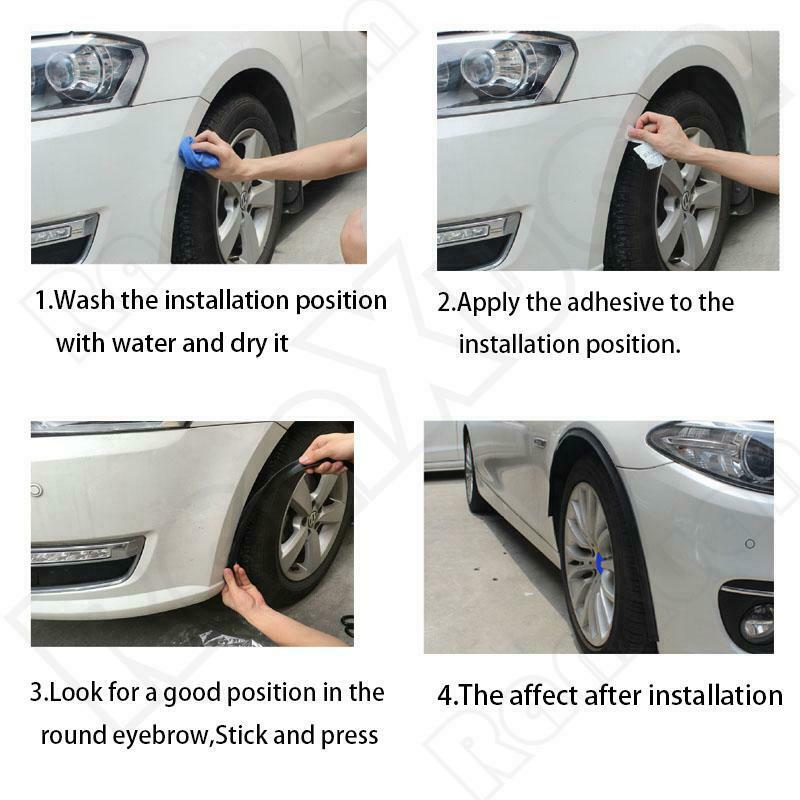 1.Wash the installation position with water and dry it

2.Apply the adhesive to the installation position.

3.Look for a good position in the round eyebrow,Stick and press

4.The affect after installation