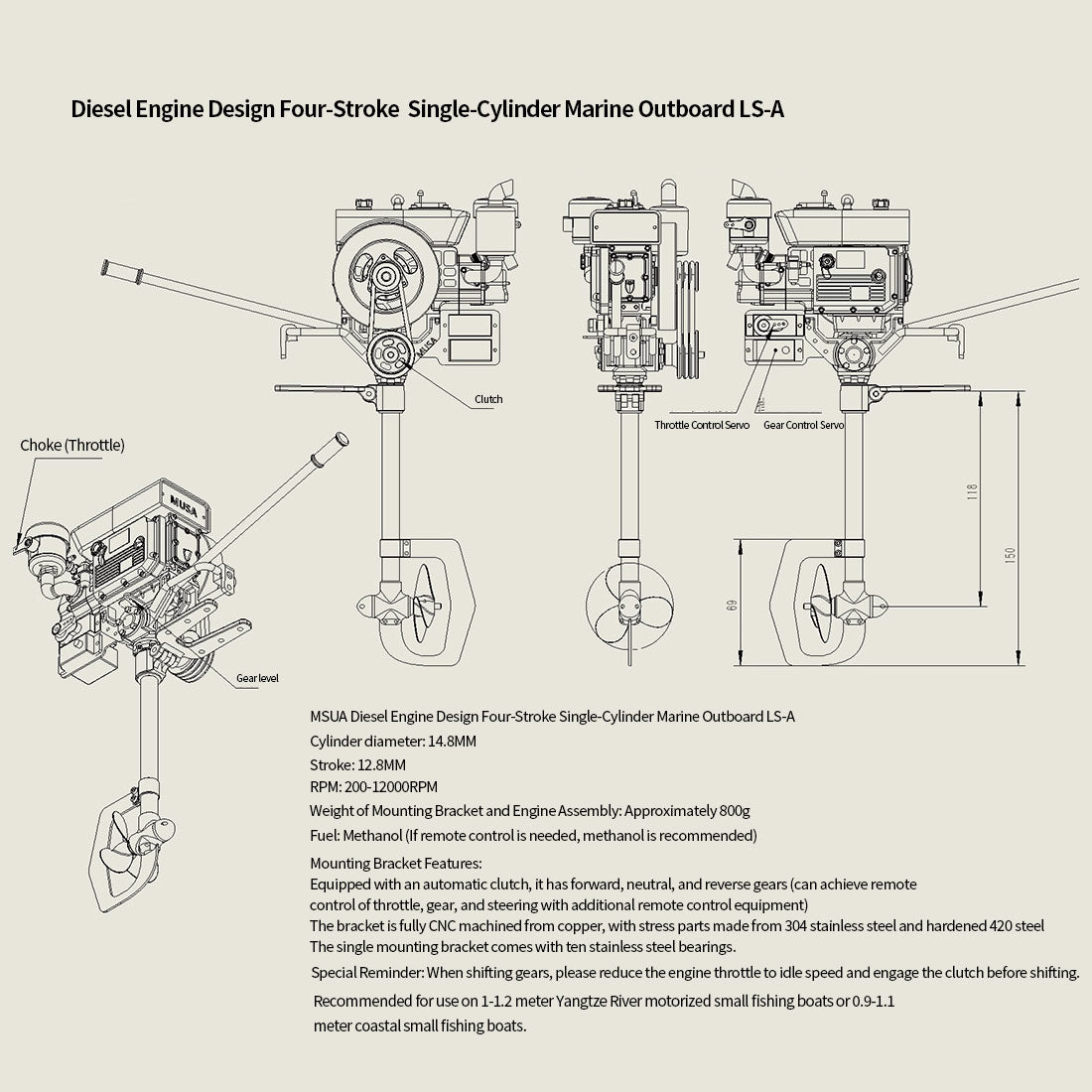 Diesel Engine Design Four-Stroke Single-Cylinder Marine Outboard LS-A

MUSA

Clutch

Throttle Control Servo

Gear Control Servo

118

150

69

Choke (Throttle)

MUSA

Gear level

MSUA Diesel Engine Design Four-Stroke Single-Cylinder Marine Outboard LS-A

Cylinder diameter: 14.8MM

Stroke: 12.8MM

RPM: 200-12000RPM

Weight of Mounting Bracket and Engine Assembly: Approximately 800g

Fuel: Methanol (If remote control is needed, methanol is recommended)

Mounting Bracket Features:
Equipped with an automatic clutch, it has forward, neutral, and reverse gears (can achieve remote control of throttle, gear, and steering with additional remote control equipment)
The bracket is fully CNC machined from copper, with stress parts made from 304 stainless steel and hardened 420 steel
The single mounting bracket comes with ten stainless steel bearings.

Special Reminder: When shifting gears, please reduce the engine throttle to idle speed and engage the clutch before shifting.

Recommended for use on 1-1.2 meter Yangtze River motorized small fishing boats or 0.9-1.1 meter coastal small fishing boats.